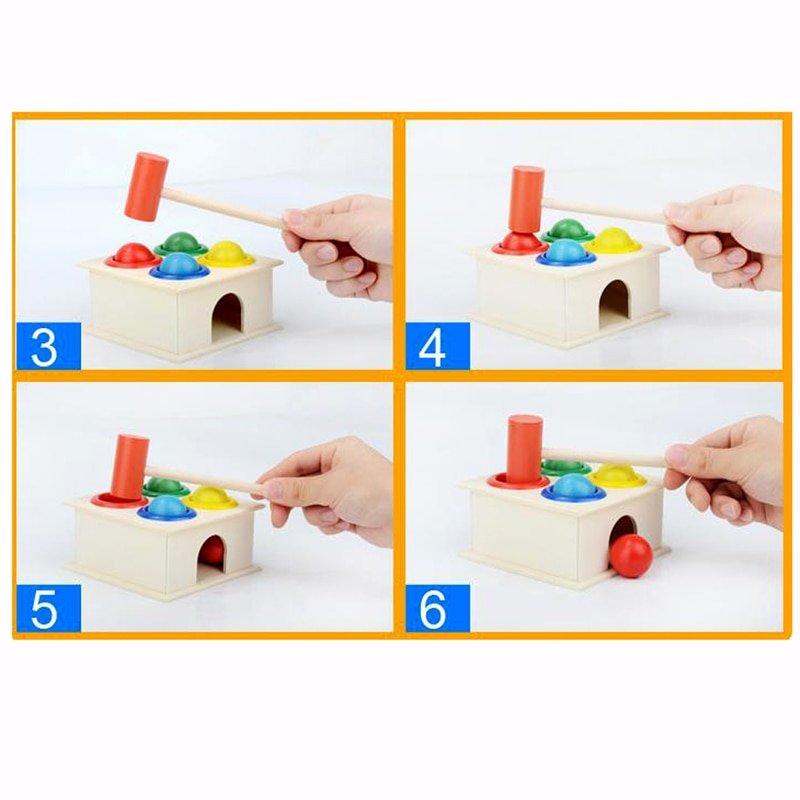 3

4

5

6